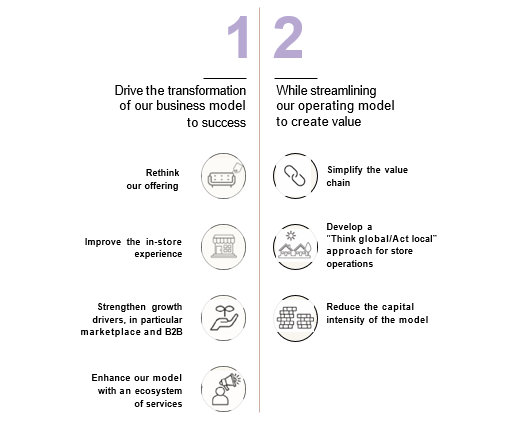 1

Drive the transformation of our business model to success

Rethink our offering

Improve the in-store experience

Strengthen growth drivers, in particular marketplace and B2B

Enhance our model with an ecosystem of services

2

While streamlining our operating model to create value

Simplify the value chain

Develop a "Think global/Act local" approach for store operations

Reduce the capital intensity of the model